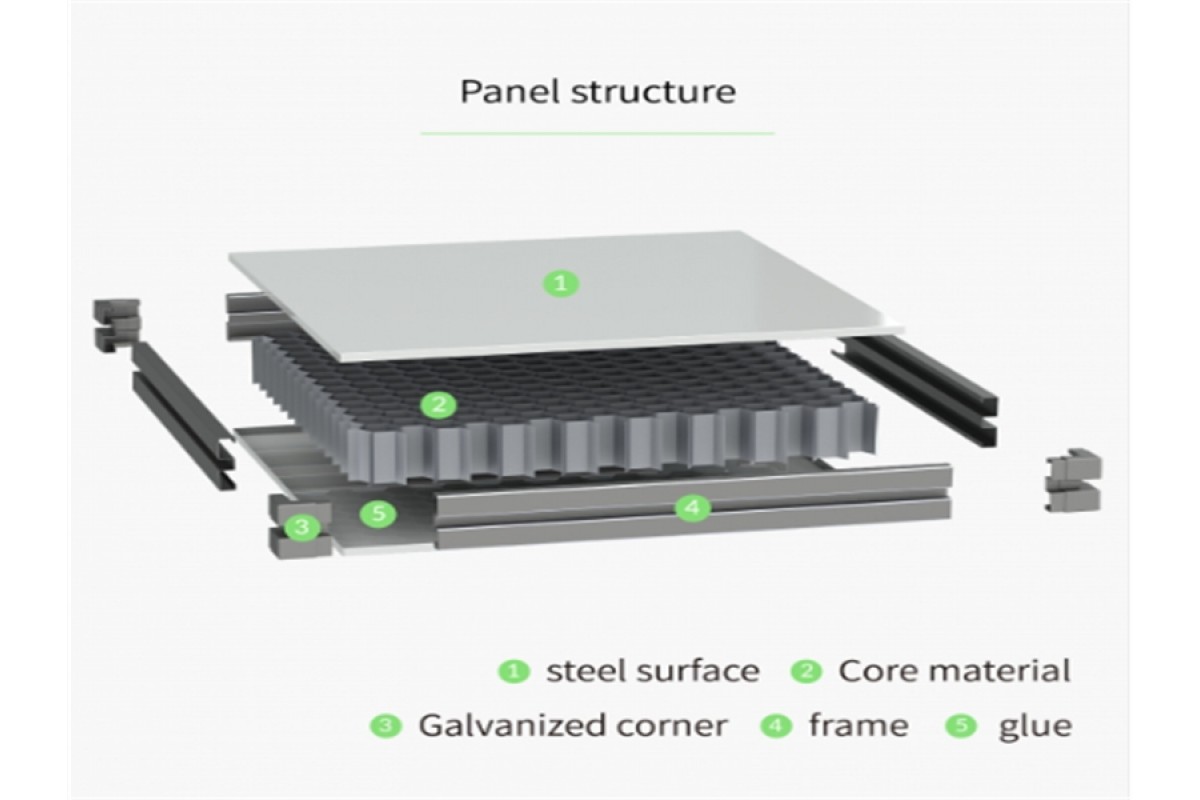 Panel structure

1

2

3

5

4

1 steel surface 2 Core material

3 Galvanized corner 4 frame 5 glue